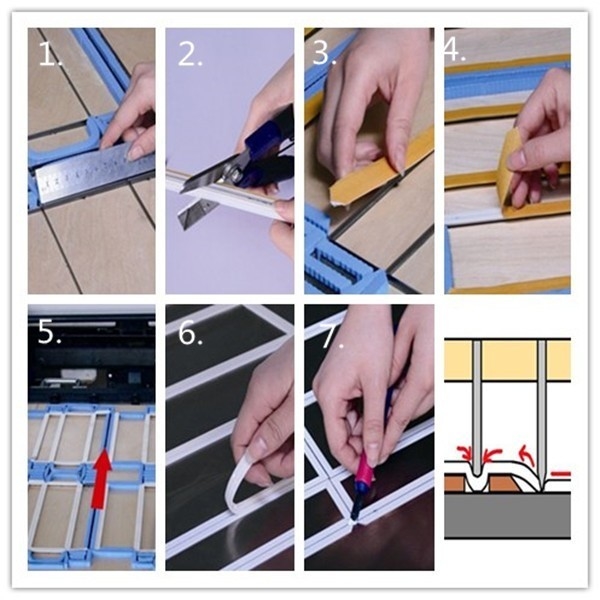 1.

2.

3.

4.

5.

6.

7.